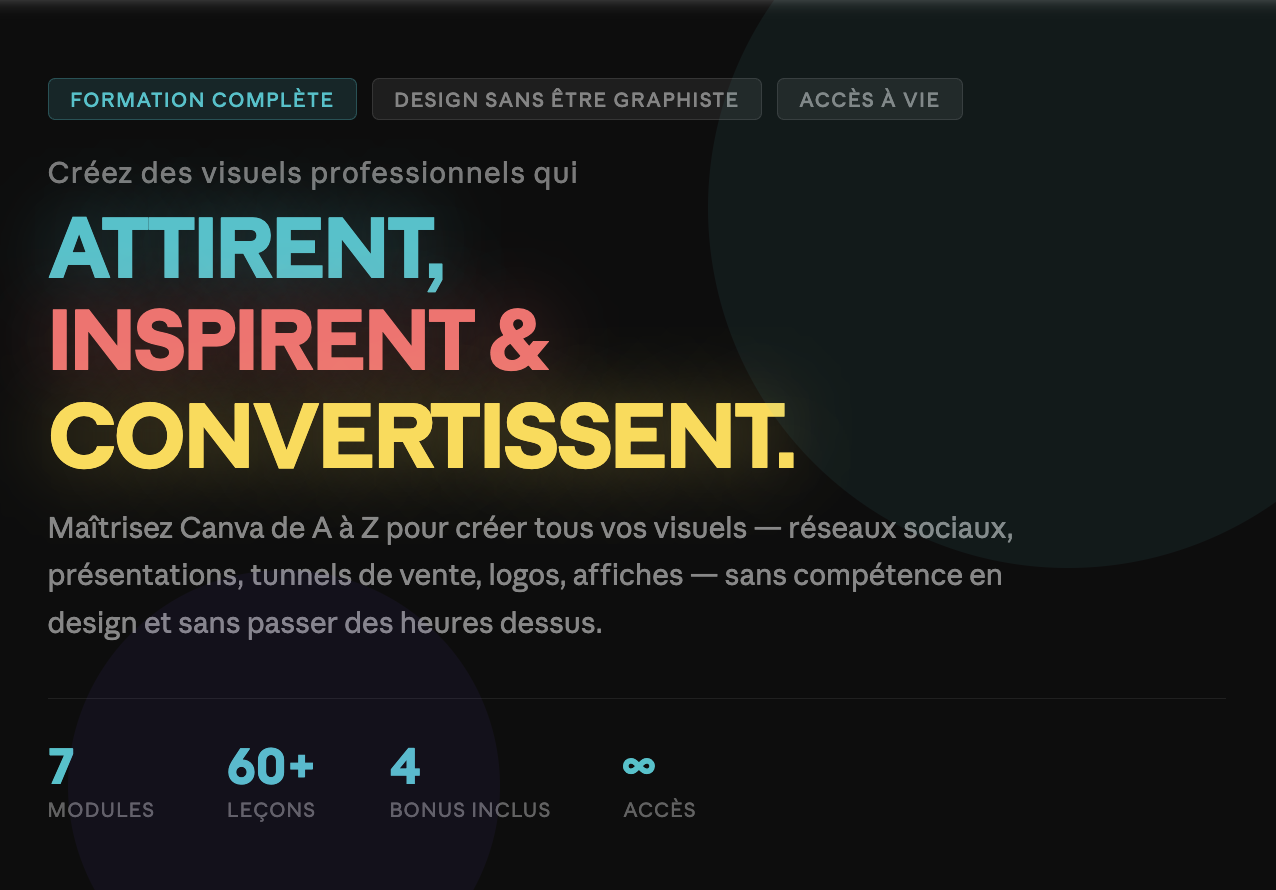 FORMATION COMPLÈTE DESIGN SANS ÊTRE GRAPHISTE ACCÈS À VIE

Créez des visuels professionnels qui

ATTIRENT,
INSPIRENT &
CONVERTISSENT.

Maîtrisez Canva de A à Z pour créer tous vos visuels — réseaux sociaux, présentations, tunnels de vente, logos, affiches — sans compétence en design et sans passer des heures dessus.

7
MODULES

60+
LEÇONS

4
BONUS INCLUS

∞
ACCÈS